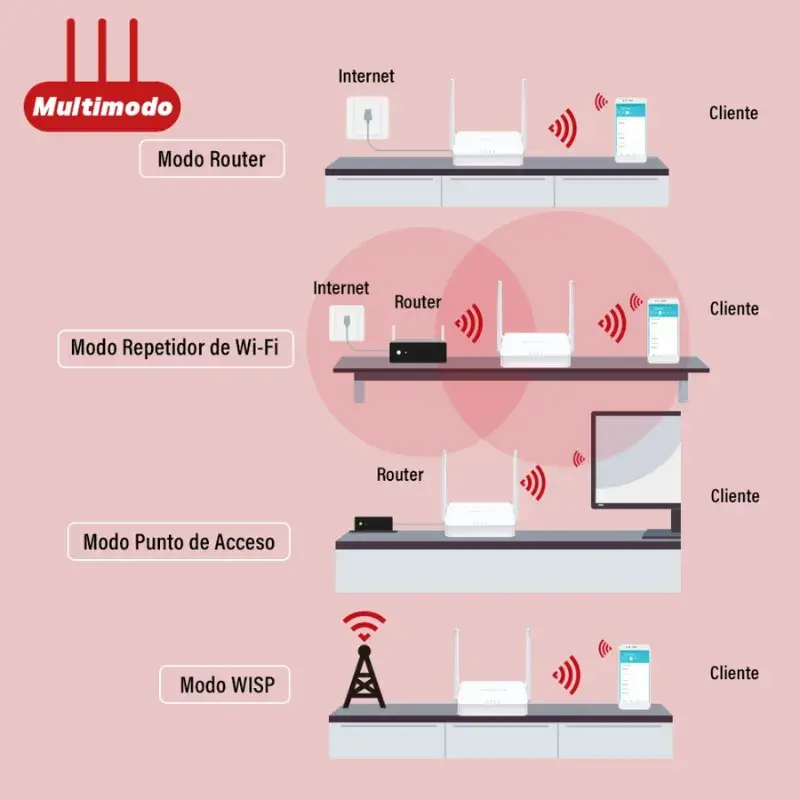 Multimodo

Modo Router

Internet

Cliente

Modo Repetidor de Wi-Fi

Internet

Router

Cliente

Modo Punto de Acceso

Router

Cliente

Modo WISP

Cliente